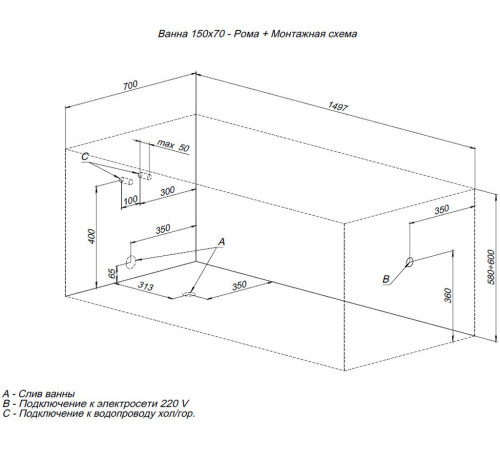 Ванна 150x70 - Рома + Монтажная схема

700

1497

max 50

C

100

300

400

350

A

65

313

350

350

B

360

580÷600

A - Слив ванны
B - Подключение к электросети 220 V
C - Подключение к водопроводу хол/гор.