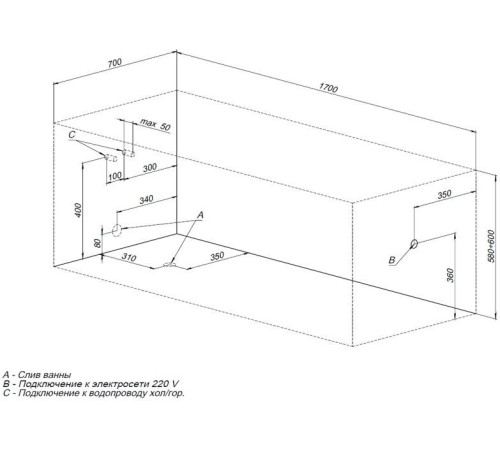 700

1700

max 50

C

100

300

400

340

A

80

310

350

350

B

360

580÷600

A - Слив ванны
B - Подключение к электросети 220 V
C - Подключение к водопроводу хол/гор.