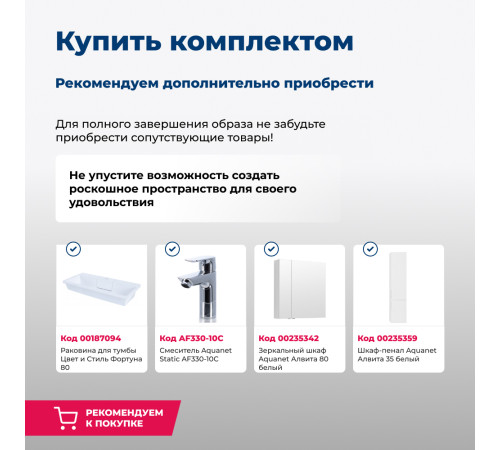 Купить комплектом

Рекомендуем дополнительно приобрести

Для полного завершения образа не забудьте приобрести сопутствующие товары!

Не упустите возможность создать роскошное пространство для своего удовольствия

Код 00187094
Раковина для тумбы Цвет и Стиль Фортуна 80

Код AF330-10C
Смеситель Aquanet Static AF330-10C

Код 00235342
Зеркальный шкаф Aquanet Алвита 80 белый

Код 00235359
Шкаф-пенал Aquanet Алвита 35 белый

РЕКОМЕНДУЕМ К ПОКУПКЕ