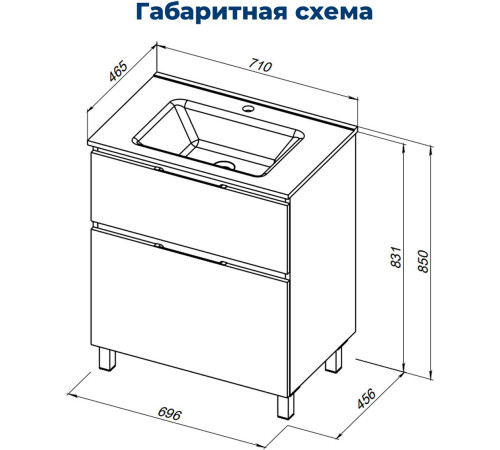 Габаритная схема

465

710

831

850

696

456