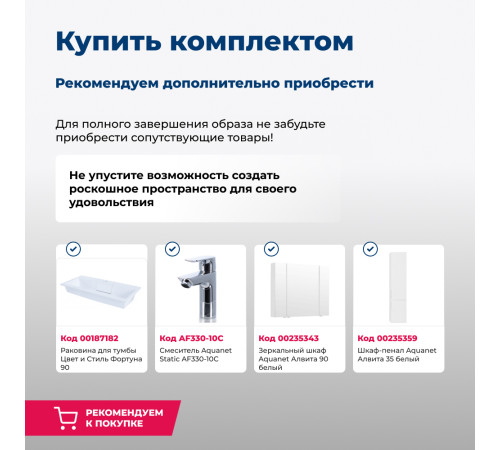 Купить комплектом

Рекомендуем дополнительно приобрести

Для полного завершения образа не забудьте приобрести сопутствующие товары!

Не упустите возможность создать роскошное пространство для своего удовольствия

Код 00187182
Раковина для тумбы Цвет и Стиль Фортуна 90

Код AF330-10C
Смеситель Aquanet Static AF330-10C

Код 00235343
Зеркальный шкаф Aquanet Алвита 90 белый

Код 00235359
Шкаф-пенал Aquanet Алвита 35 белый

РЕКОМЕНДУЕМ К ПОКУПКЕ